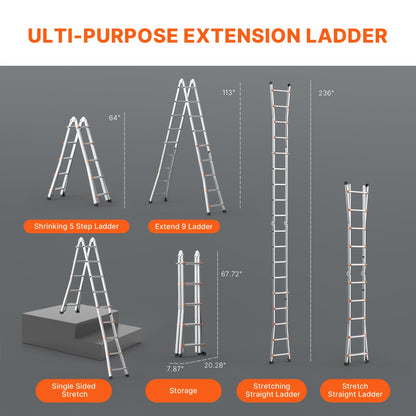 ULTI-PURPOSE EXTENSION LADDER

64"

113"

236"

Shrinking 5 Step Ladder

Extend 9 Ladder

67.72"

7.87"

20.28"

Single Sided Stretch

Storage

Stretching Straight Ladder

Stretch Straight Ladder